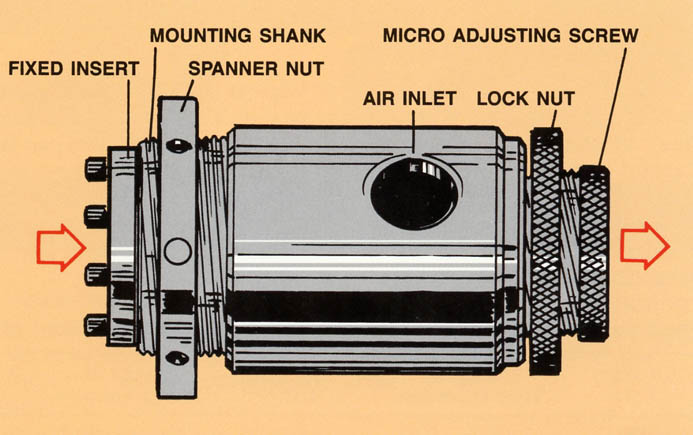 MOUNTING SHANK
MICRO ADJUSTING SCREW
FIXED INSERT
SPANNER NUT
AIR INLET
LOCK NUT